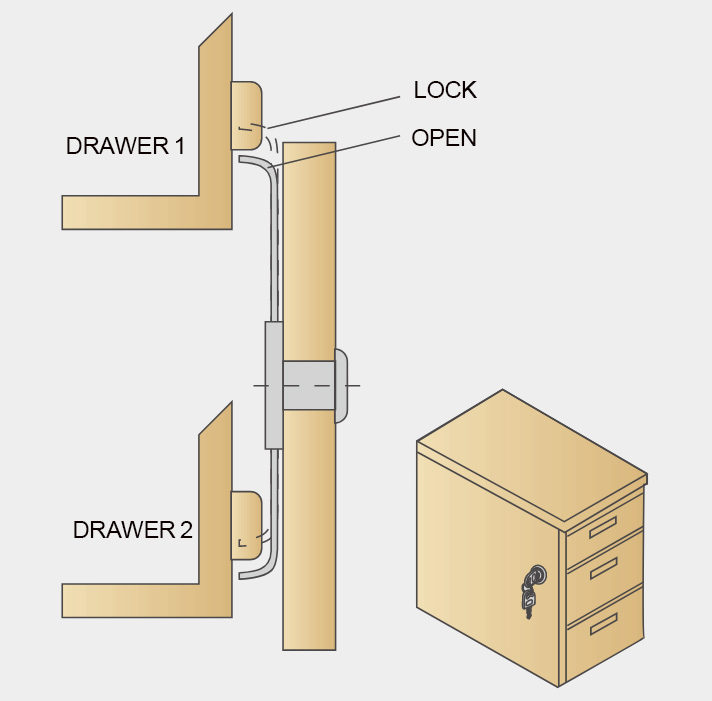 LOCK
OPEN
DRAWER 1
DRAWER 2